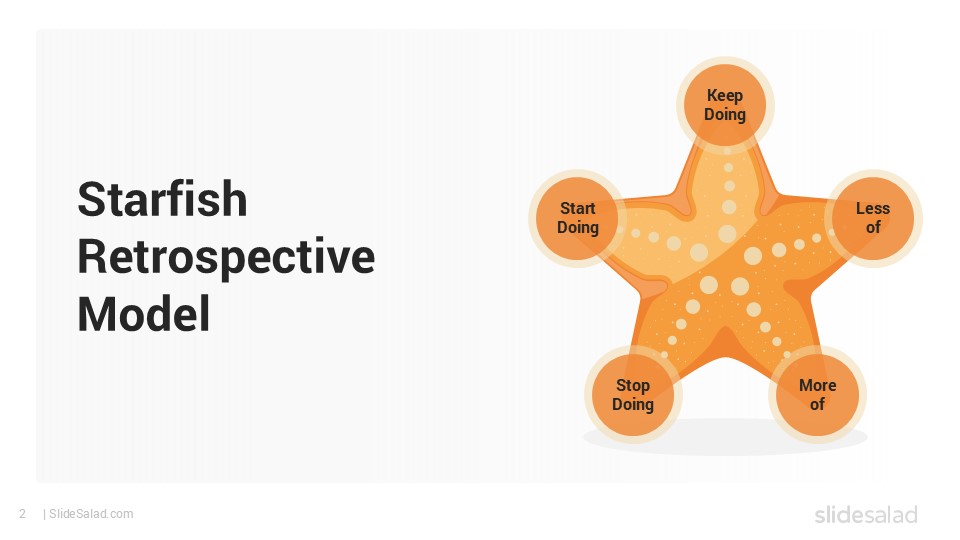 Starfish Retrospective Model

Keep Doing

Start Doing

Less of

Stop Doing

More of

2 | SlideSalad.com

slidesalad