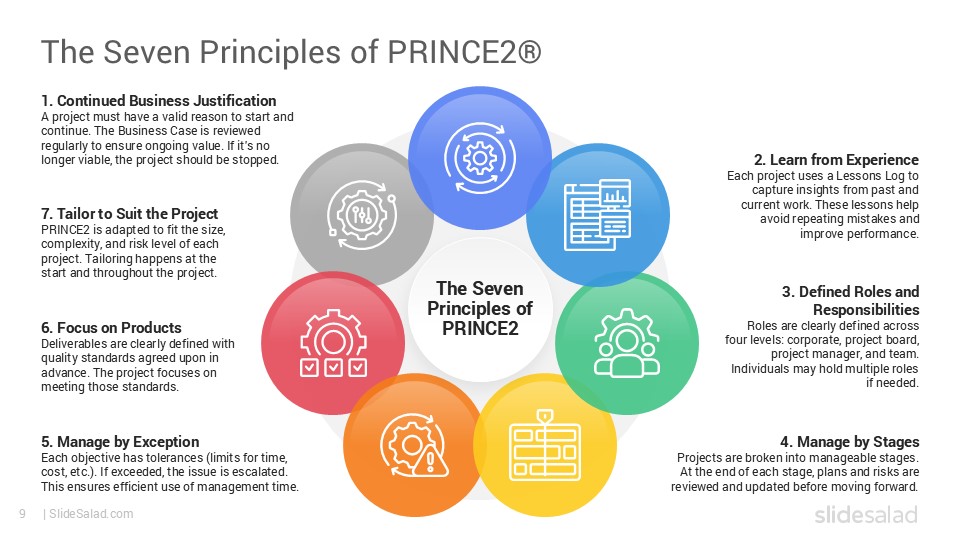 The Seven Principles of PRINCE2®

1. Continued Business Justification
A project must have a valid reason to start and continue. The Business Case is reviewed regularly to ensure ongoing value. If it's no longer viable, the project should be stopped.

7. Tailor to Suit the Project
PRINCE2 is adapted to fit the size, complexity, and risk level of each project. Tailoring happens at the start and throughout the project.

6. Focus on Products
Deliverables are clearly defined with quality standards agreed upon in advance. The project focuses on meeting those standards.

5. Manage by Exception
Each objective has tolerances (limits for time, cost, etc.). If exceeded, the issue is escalated. This ensures efficient use of management time.

The Seven Principles of PRINCE2

2. Learn from Experience
Each project uses a Lessons Log to capture insights from past and current work. These lessons help avoid repeating mistakes and improve performance.

3. Defined Roles and Responsibilities
Roles are clearly defined across four levels: corporate, project board, project manager, and team. Individuals may hold multiple roles if needed.

4. Manage by Stages
Projects are broken into manageable stages. At the end of each stage, plans and risks are reviewed and updated before moving forward.

9 | SlideSalad.com

slidesalad