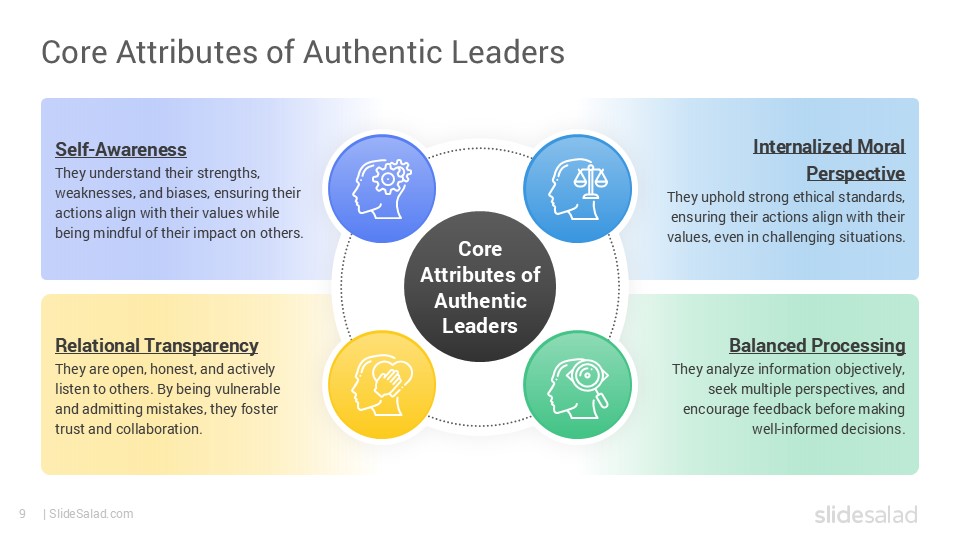 Core Attributes of Authentic Leaders

Self-Awareness
They understand their strengths, weaknesses, and biases, ensuring their actions align with their values while being mindful of their impact on others.

Internalized Moral Perspective
They uphold strong ethical standards, ensuring their actions align with their values, even in challenging situations.

Core Attributes of Authentic Leaders

Relational Transparency
They are open, honest, and actively listen to others. By being vulnerable and admitting mistakes, they foster trust and collaboration.

Balanced Processing
They analyze information objectively, seek multiple perspectives, and encourage feedback before making well-informed decisions.

9 | SlideSalad.com

slidesalad