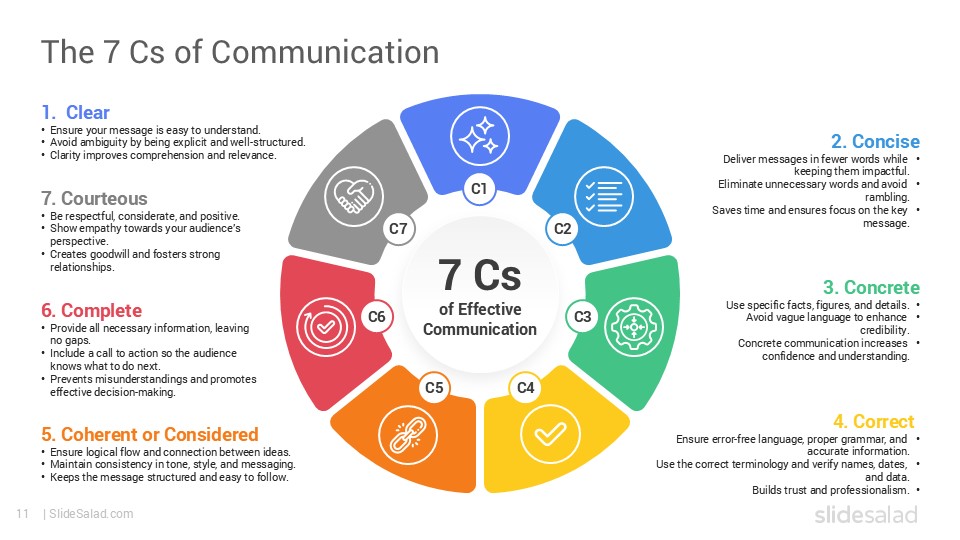 The 7 Cs of Communication

1. Clear
• Ensure your message is easy to understand.
• Avoid ambiguity by being explicit and well-structured.
• Clarity improves comprehension and relevance.

7. Courteous
• Be respectful, considerate, and positive.
• Show empathy towards your audience's perspective.
• Creates goodwill and fosters strong relationships.

6. Complete
• Provide all necessary information, leaving no gaps.
• Include a call to action so the audience knows what to do next.
• Prevents misunderstandings and promotes effective decision-making.

5. Coherent or Considered
• Ensure logical flow and connection between ideas.
• Maintain consistency in tone, style, and messaging.
• Keeps the message structured and easy to follow.

C1
C2
C3
C4
C5
C6
C7

7 Cs
of Effective Communication

2. Concise
Deliver messages in fewer words while keeping them impactful. •
Eliminate unnecessary words and avoid rambling. •
Saves time and ensures focus on the key message. •

3. Concrete
Use specific facts, figures, and details. •
Avoid vague language to enhance credibility. •
Concrete communication increases confidence and understanding. •

4. Correct
Ensure error-free language, proper grammar, and accurate information. •
Use the correct terminology and verify names, dates, and data. •
Builds trust and professionalism. •

11 | SlideSalad.com
slidesalad