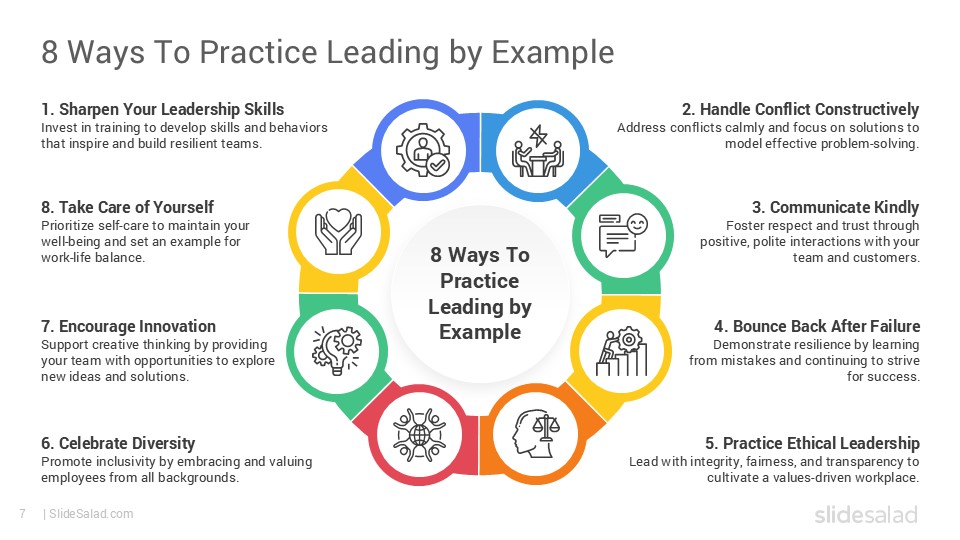 8 Ways To Practice Leading by Example

1. Sharpen Your Leadership Skills
Invest in training to develop skills and behaviors that inspire and build resilient teams.

8. Take Care of Yourself
Prioritize self-care to maintain your well-being and set an example for work-life balance.

7. Encourage Innovation
Support creative thinking by providing your team with opportunities to explore new ideas and solutions.

6. Celebrate Diversity
Promote inclusivity by embracing and valuing employees from all backgrounds.

8 Ways To Practice Leading by Example

2. Handle Conflict Constructively
Address conflicts calmly and focus on solutions to model effective problem-solving.

3. Communicate Kindly
Foster respect and trust through positive, polite interactions with your team and customers.

4. Bounce Back After Failure
Demonstrate resilience by learning from mistakes and continuing to strive for success.

5. Practice Ethical Leadership
Lead with integrity, fairness, and transparency to cultivate a values-driven workplace.

7 | SlideSalad.com

slidesalad