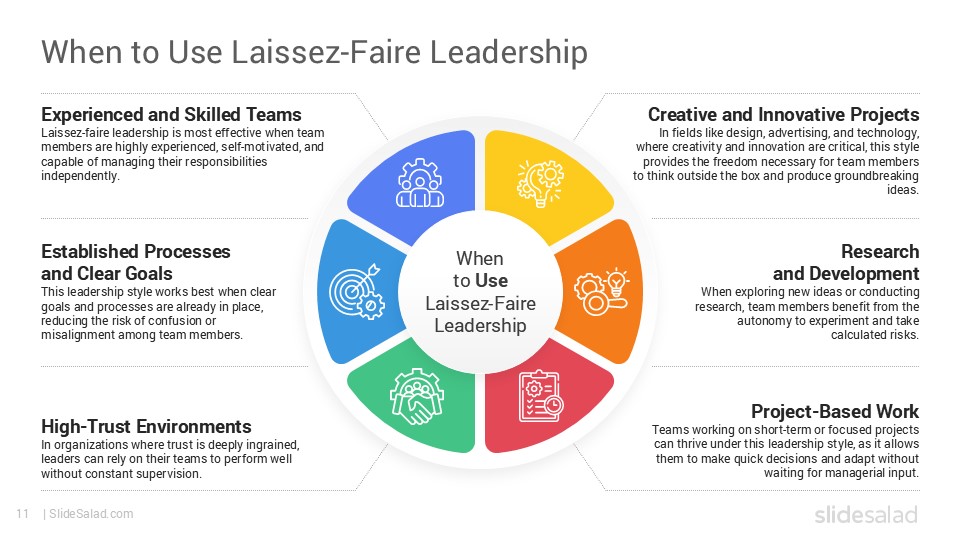 When to Use Laissez-Faire Leadership

Experienced and Skilled Teams
Laissez-faire leadership is most effective when team members are highly experienced, self-motivated, and capable of managing their responsibilities independently.

Established Processes and Clear Goals
This leadership style works best when clear goals and processes are already in place, reducing the risk of confusion or misalignment among team members.

High-Trust Environments
In organizations where trust is deeply ingrained, leaders can rely on their teams to perform well without constant supervision.

When to Use Laissez-Faire Leadership

Creative and Innovative Projects
In fields like design, advertising, and technology, where creativity and innovation are critical, this style provides the freedom necessary for team members to think outside the box and produce groundbreaking ideas.

Research and Development
When exploring new ideas or conducting research, team members benefit from the autonomy to experiment and take calculated risks.

Project-Based Work
Teams working on short-term or focused projects can thrive under this leadership style, as it allows them to make quick decisions and adapt without waiting for managerial input.

11 | SlideSalad.com

slidesalad