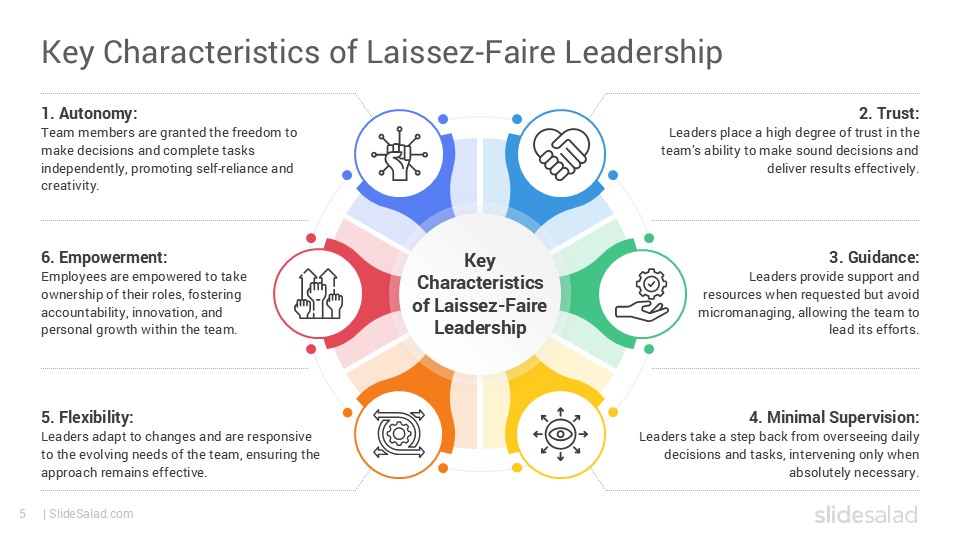 Key Characteristics of Laissez-Faire Leadership

1. Autonomy:
Team members are granted the freedom to make decisions and complete tasks independently, promoting self-reliance and creativity.

6. Empowerment:
Employees are empowered to take ownership of their roles, fostering accountability, innovation, and personal growth within the team.

5. Flexibility:
Leaders adapt to changes and are responsive to the evolving needs of the team, ensuring the approach remains effective.

Key Characteristics of Laissez-Faire Leadership

2. Trust:
Leaders place a high degree of trust in the team's ability to make sound decisions and deliver results effectively.

3. Guidance:
Leaders provide support and resources when requested but avoid micromanaging, allowing the team to lead its efforts.

4. Minimal Supervision:
Leaders take a step back from overseeing daily decisions and tasks, intervening only when absolutely necessary.

5 | SlideSalad.com

slidesalad