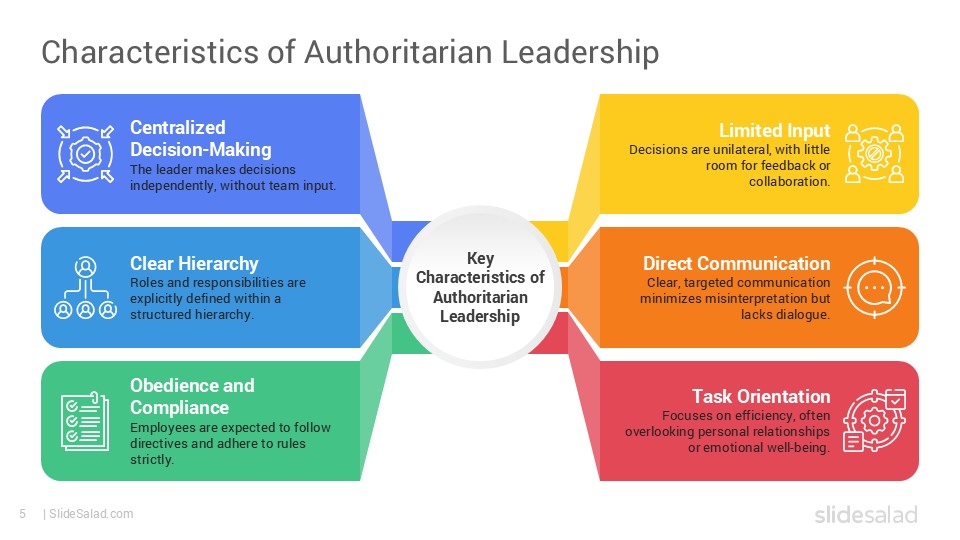 Characteristics of Authoritarian Leadership

Centralized Decision-Making
The leader makes decisions independently, without team input.

Clear Hierarchy
Roles and responsibilities are explicitly defined within a structured hierarchy.

Obedience and Compliance
Employees are expected to follow directives and adhere to rules strictly.

Key Characteristics of Authoritarian Leadership

Limited Input
Decisions are unilateral, with little room for feedback or collaboration.

Direct Communication
Clear, targeted communication minimizes misinterpretation but lacks dialogue.

Task Orientation
Focuses on efficiency, often overlooking personal relationships or emotional well-being.

5 | SlideSalad.com

slidesalad