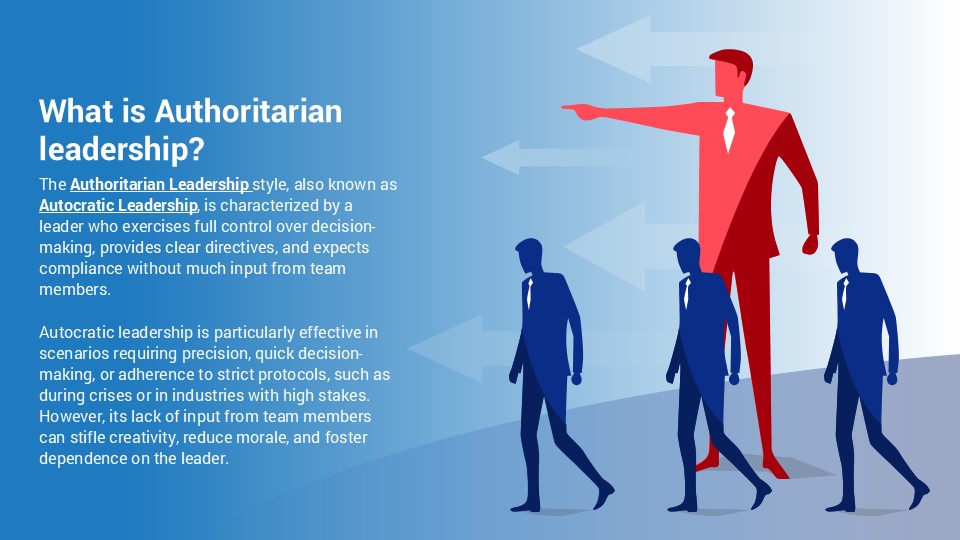 What is Authoritarian leadership?

The Authoritarian Leadership style, also known as Autocratic Leadership, is characterized by a leader who exercises full control over decision-making, provides clear directives, and expects compliance without much input from team members.

Autocratic leadership is particularly effective in scenarios requiring precision, quick decision-making, or adherence to strict protocols, such as during crises or in industries with high stakes. However, its lack of input from team members can stifle creativity, reduce morale, and foster dependence on the leader.