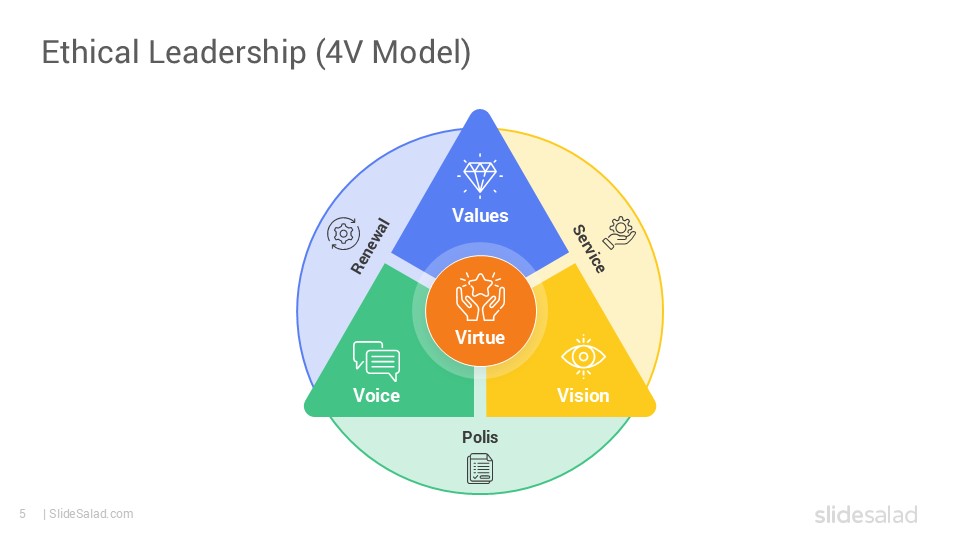 Ethical Leadership (4V Model)

Values

Renewal

Service

Virtue

Voice

Vision

Polis

5 | SlideSalad.com

slidesalad