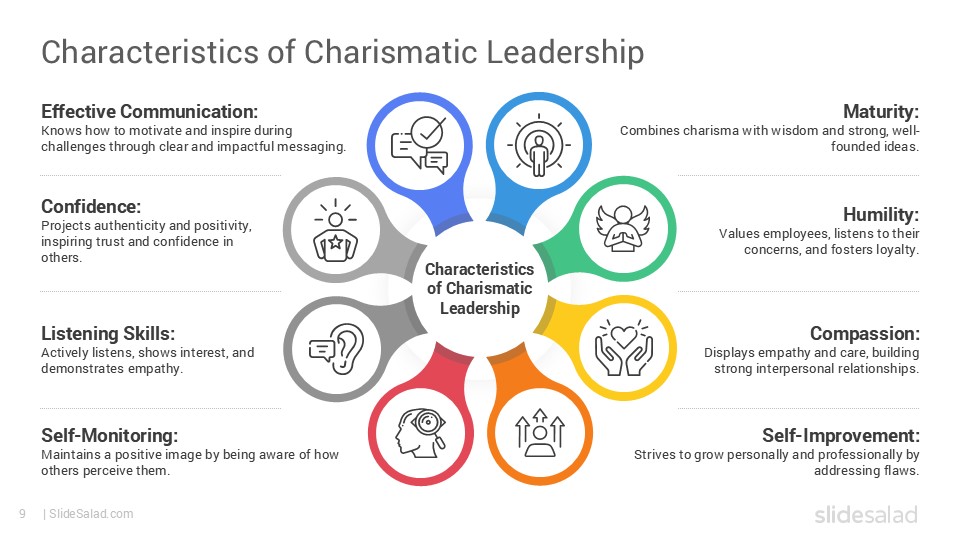 Characteristics of Charismatic Leadership

Effective Communication:
Knows how to motivate and inspire during challenges through clear and impactful messaging.

Confidence:
Projects authenticity and positivity, inspiring trust and confidence in others.

Listening Skills:
Actively listens, shows interest, and demonstrates empathy.

Self-Monitoring:
Maintains a positive image by being aware of how others perceive them.

Characteristics of Charismatic Leadership

Maturity:
Combines charisma with wisdom and strong, well-founded ideas.

Humility:
Values employees, listens to their concerns, and fosters loyalty.

Compassion:
Displays empathy and care, building strong interpersonal relationships.

Self-Improvement:
Strives to grow personally and professionally by addressing flaws.

9 | SlideSalad.com

slidesalad