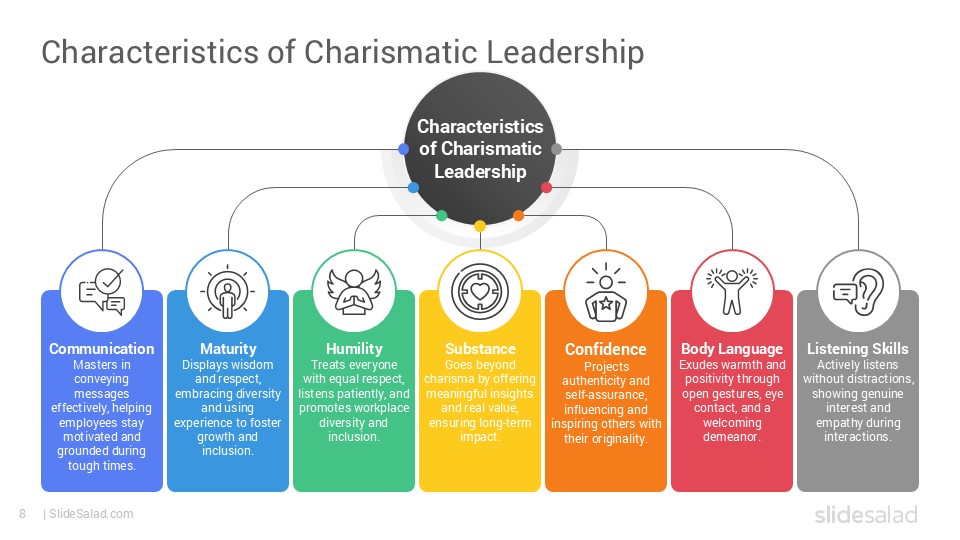 Characteristics of Charismatic Leadership

Characteristics of Charismatic Leadership

Communication
Masters in conveying messages effectively, helping employees stay motivated and grounded during tough times.

Maturity
Displays wisdom and respect, embracing diversity and using experience to foster growth and inclusion.

Humility
Treats everyone with equal respect, listens patiently, and promotes workplace diversity and inclusion.

Substance
Goes beyond charisma by offering meaningful insights and real value, ensuring long-term impact.

Confidence
Projects authenticity and self-assurance, influencing and inspiring others with their originality.

Body Language
Exudes warmth and positivity through open gestures, eye contact, and a welcoming demeanor.

Listening Skills
Actively listens without distractions, showing genuine interest and empathy during interactions.

8 | SlideSalad.com

slidesalad