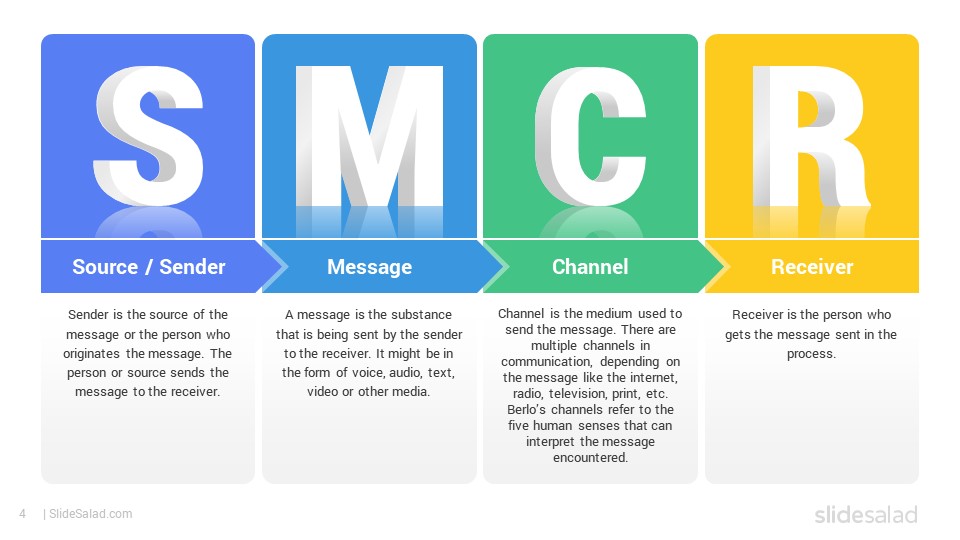 S

Source / Sender

Sender is the source of the message or the person who originates the message. The person or source sends the message to the receiver.

M

Message

A message is the substance that is being sent by the sender to the receiver. It might be in the form of voice, audio, text, video or other media.

C

Channel

Channel is the medium used to send the message. There are multiple channels in communication, depending on the message like the internet, radio, television, print, etc. Berlo's channels refer to the five human senses that can interpret the message encountered.

R

Receiver

Receiver is the person who gets the message sent in the process.

4 | SlideSalad.com

slidesalad