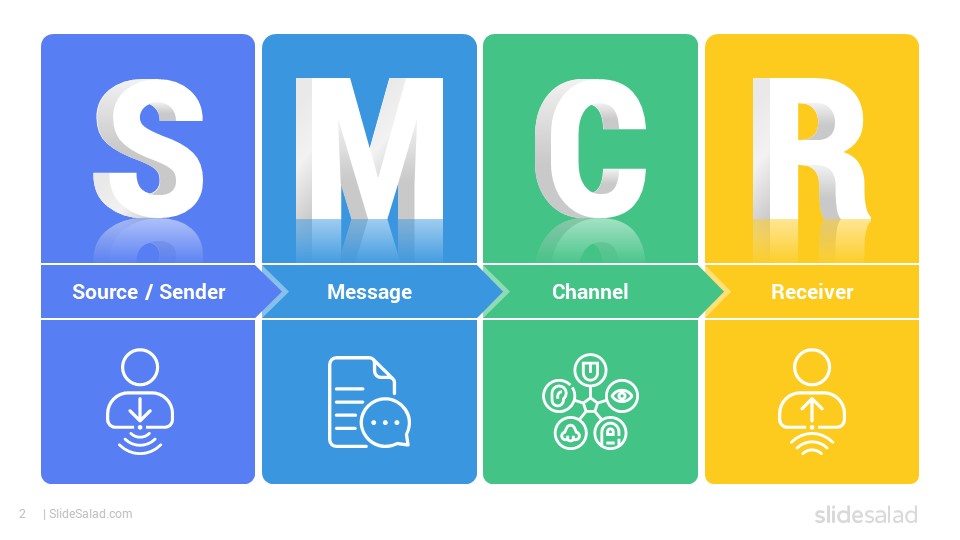 S

M

C

R

Source / Sender

Message

Channel

Receiver

2 | SlideSalad.com

slidesalad