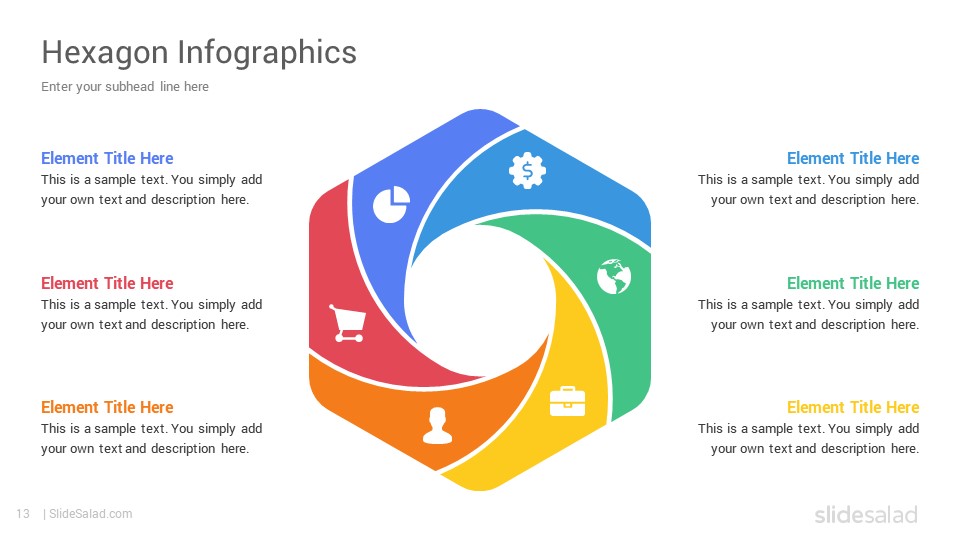 Hexagon Infographics

Enter your subhead line here

Element Title Here
This is a sample text. You simply add your own text and description here.

Element Title Here
This is a sample text. You simply add your own text and description here.

Element Title Here
This is a sample text. You simply add your own text and description here.

Element Title Here
This is a sample text. You simply add your own text and description here.

Element Title Here
This is a sample text. You simply add your own text and description here.

Element Title Here
This is a sample text. You simply add your own text and description here.

13 | SlideSalad.com

slidesalad