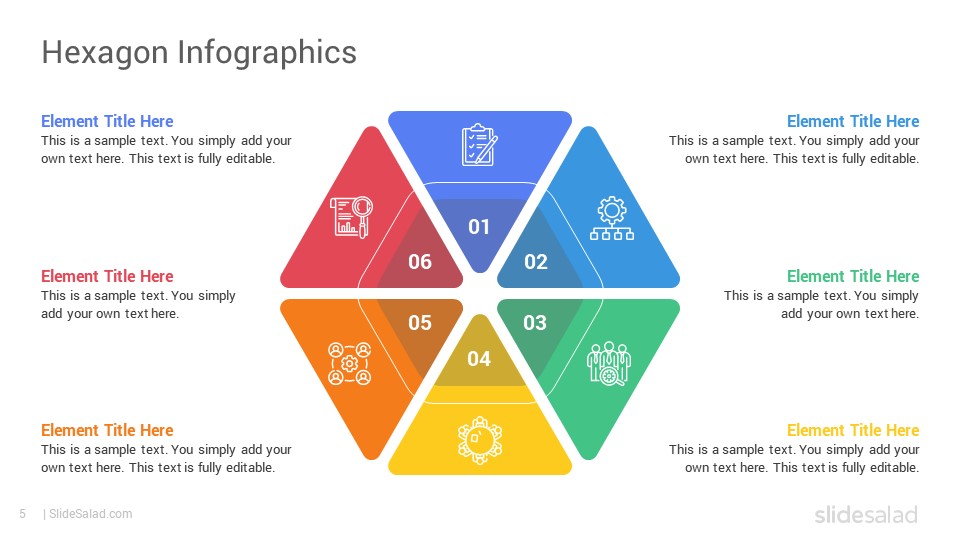 Hexagon Infographics

Element Title Here
This is a sample text. You simply add your own text here. This text is fully editable.

Element Title Here
This is a sample text. You simply add your own text here.

Element Title Here
This is a sample text. You simply add your own text here. This text is fully editable.

01

02

03

04

05

06

Element Title Here
This is a sample text. You simply add your own text here. This text is fully editable.

Element Title Here
This is a sample text. You simply add your own text here.

Element Title Here
This is a sample text. You simply add your own text here. This text is fully editable.

5 | SlideSalad.com

slidesalad