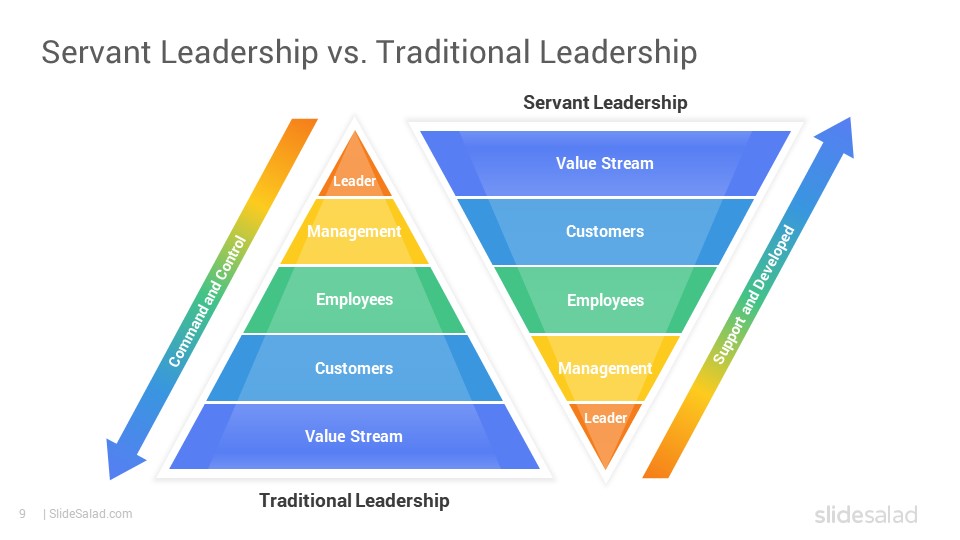 Servant Leadership vs. Traditional Leadership

Command and Control

Leader
Management
Employees
Customers
Value Stream

Traditional Leadership

Servant Leadership

Value Stream
Customers
Employees
Management
Leader

Support and Developed

9 | SlideSalad.com

slidesalad