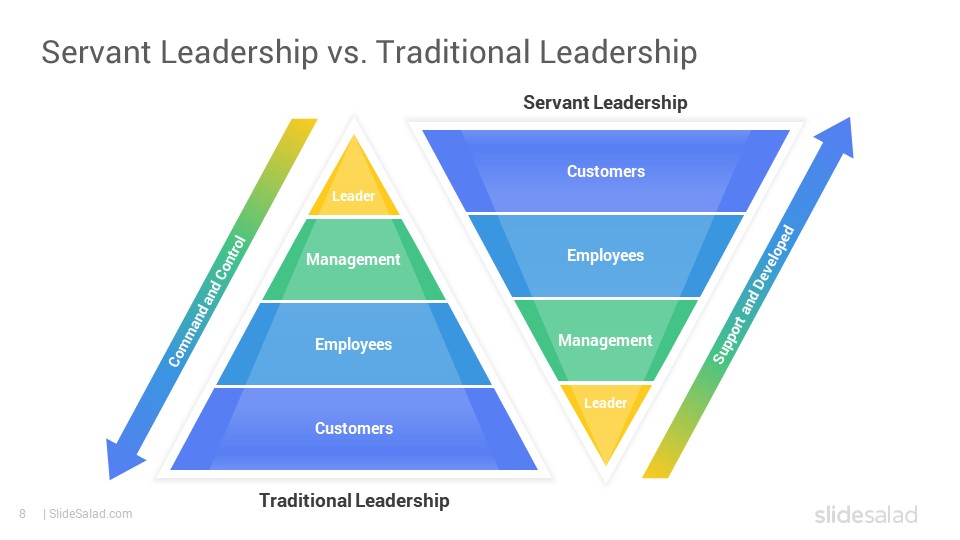 Servant Leadership vs. Traditional Leadership

Command and Control

Leader
Management
Employees
Customers

Traditional Leadership

Servant Leadership

Customers
Employees
Management
Leader

Support and Developed

8 | SlideSalad.com

slidesalad