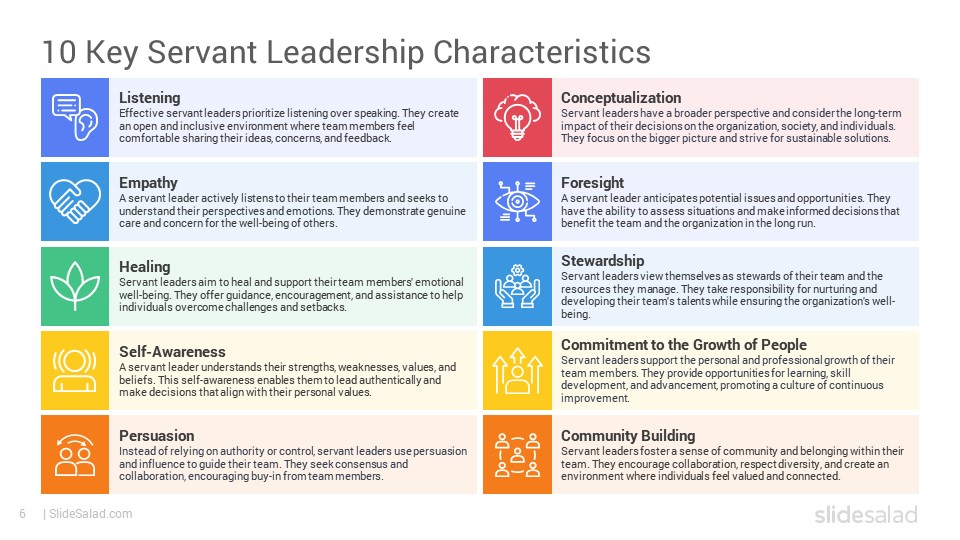 10 Key Servant Leadership Characteristics

Listening
Effective servant leaders prioritize listening over speaking. They create an open and inclusive environment where team members feel comfortable sharing their ideas, concerns, and feedback.

Empathy
A servant leader actively listens to their team members and seeks to understand their perspectives and emotions. They demonstrate genuine care and concern for the well-being of others.

Healing
Servant leaders aim to heal and support their team members' emotional well-being. They offer guidance, encouragement, and assistance to help individuals overcome challenges and setbacks.

Self-Awareness
A servant leader understands their strengths, weaknesses, values, and beliefs. This self-awareness enables them to lead authentically and make decisions that align with their personal values.

Persuasion
Instead of relying on authority or control, servant leaders use persuasion and influence to guide their team. They seek consensus and collaboration, encouraging buy-in from team members.

Conceptualization
Servant leaders have a broader perspective and consider the long-term impact of their decisions on the organization, society, and individuals. They focus on the bigger picture and strive for sustainable solutions.

Foresight
A servant leader anticipates potential issues and opportunities. They have the ability to assess situations and make informed decisions that benefit the team and the organization in the long run.

Stewardship
Servant leaders view themselves as stewards of their team and the resources they manage. They take responsibility for nurturing and developing their team's talents while ensuring the organization's well-being.

Commitment to the Growth of People
Servant leaders support the personal and professional growth of their team members. They provide opportunities for learning, skill development, and advancement, promoting a culture of continuous improvement.

Community Building
Servant leaders foster a sense of community and belonging within their team. They encourage collaboration, respect diversity, and create an environment where individuals feel valued and connected.

6 | SlideSalad.com

slidesalad