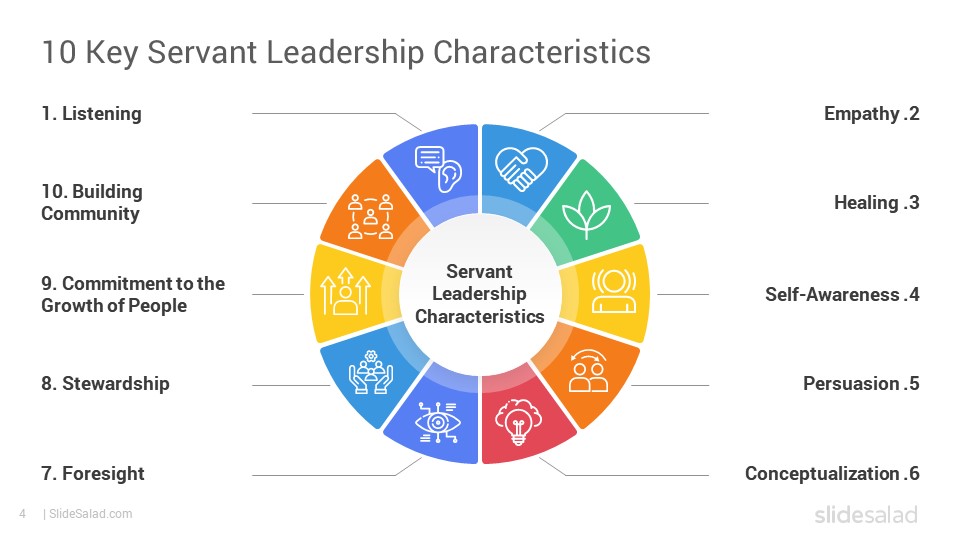 10 Key Servant Leadership Characteristics

1. Listening

10. Building Community

9. Commitment to the Growth of People

8. Stewardship

7. Foresight

Servant Leadership Characteristics

Empathy .2

Healing .3

Self-Awareness .4

Persuasion .5

Conceptualization .6

4 | SlideSalad.com

slidesalad