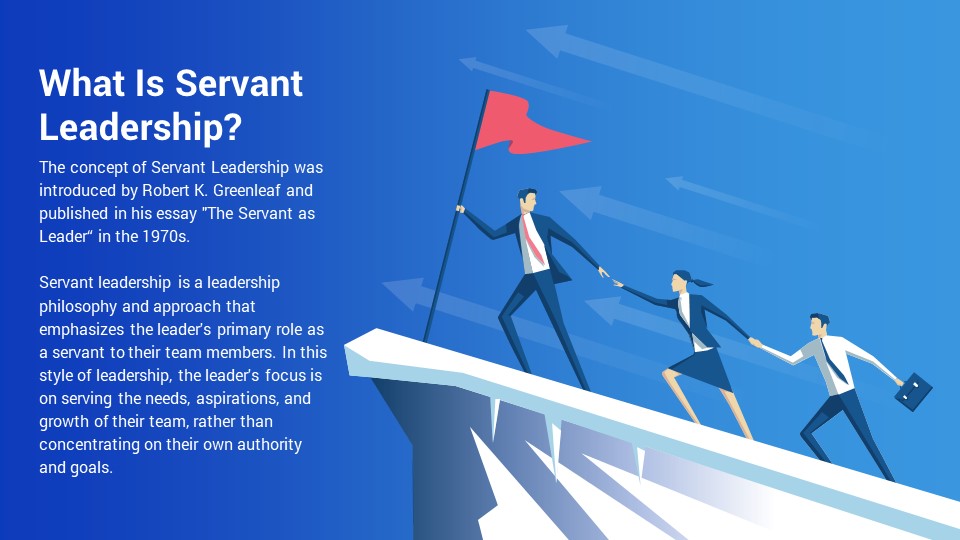 What Is Servant Leadership?

The concept of Servant Leadership was introduced by Robert K. Greenleaf and published in his essay "The Servant as Leader" in the 1970s.

Servant leadership is a leadership philosophy and approach that emphasizes the leader's primary role as a servant to their team members. In this style of leadership, the leader's focus is on serving the needs, aspirations, and growth of their team, rather than concentrating on their own authority and goals.