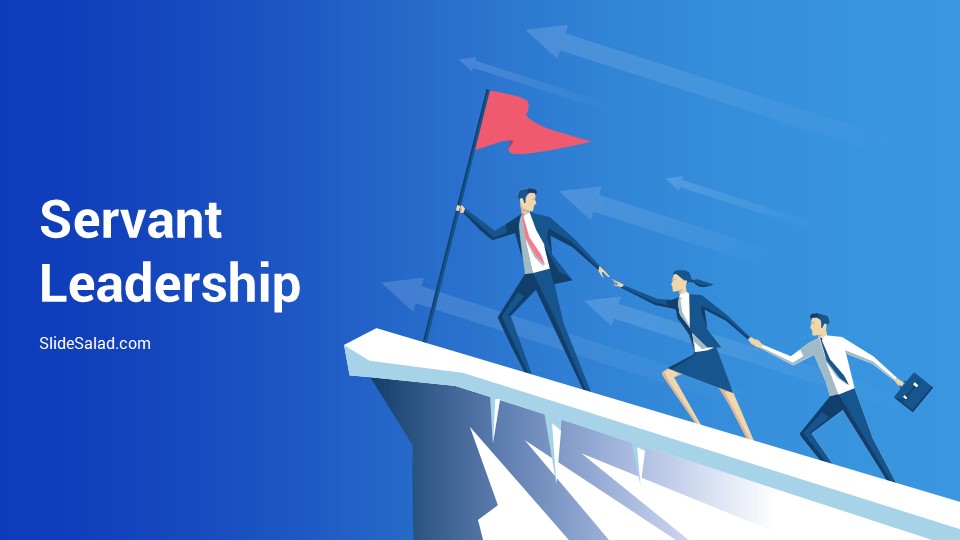 Servant Leadership

SlideSalad.com