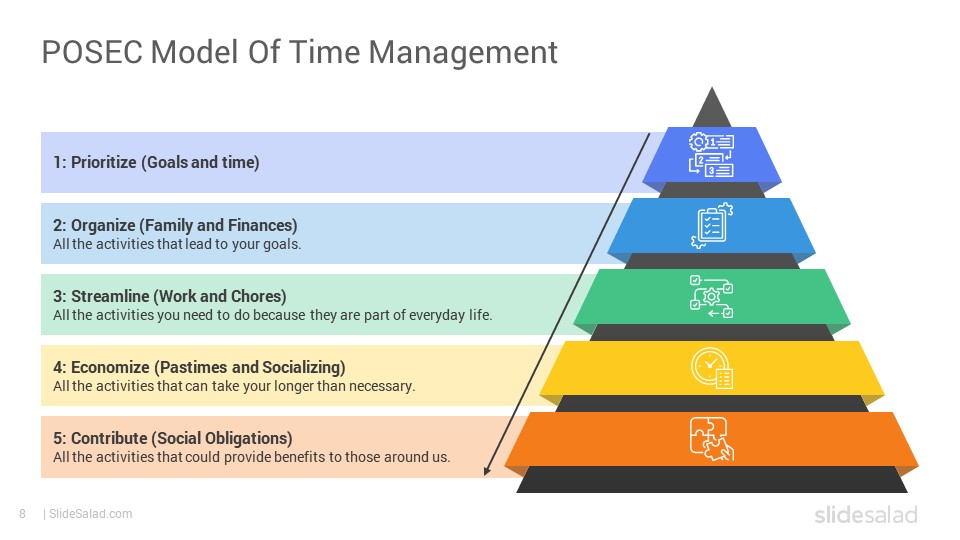 POSEC Model Of Time Management

1: Prioritize (Goals and time)

2: Organize (Family and Finances)
All the activities that lead to your goals.

3: Streamline (Work and Chores)
All the activities you need to do because they are part of everyday life.

4: Economize (Pastimes and Socializing)
All the activities that can take your longer than necessary.

5: Contribute (Social Obligations)
All the activities that could provide benefits to those around us.

1
2
3

8 | SlideSalad.com

slidesalad