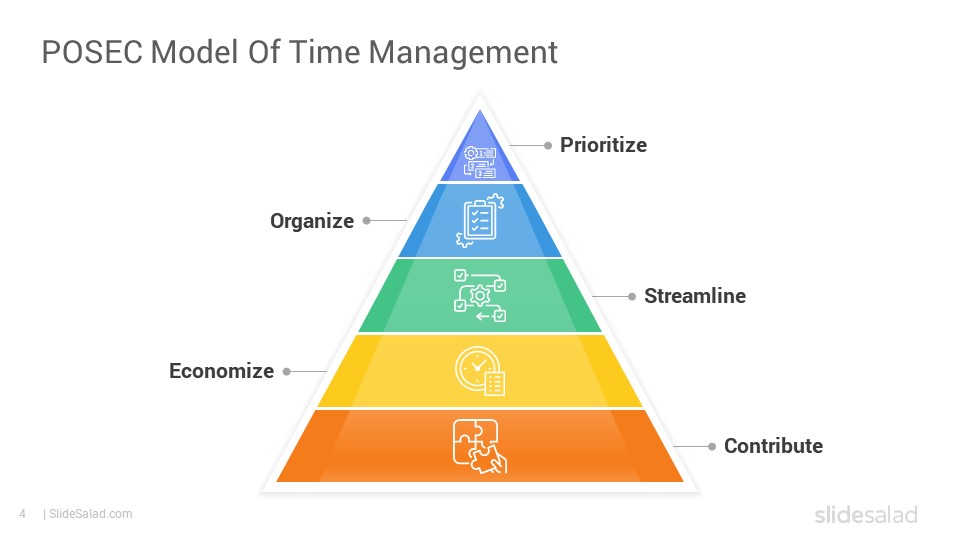 POSEC Model Of Time Management

Prioritize

Organize

Streamline

Economize

Contribute

4 | SlideSalad.com

slidesalad