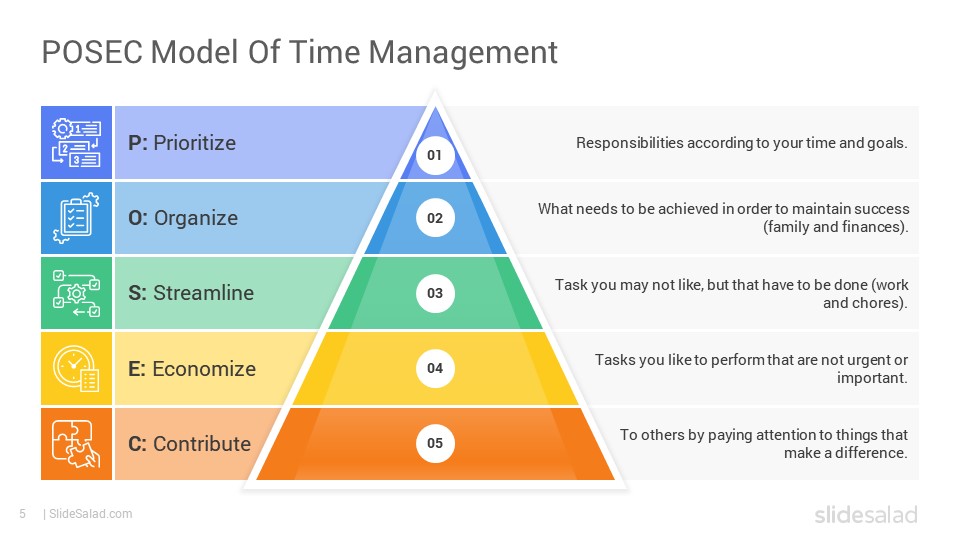 POSEC Model Of Time Management

P: Prioritize

01

Responsibilities according to your time and goals.

O: Organize

02

What needs to be achieved in order to maintain success (family and finances).

S: Streamline

03

Task you may not like, but that have to be done (work and chores).

E: Economize

04

Tasks you like to perform that are not urgent or important.

C: Contribute

05

To others by paying attention to things that make a difference.

5 | SlideSalad.com

slidesalad