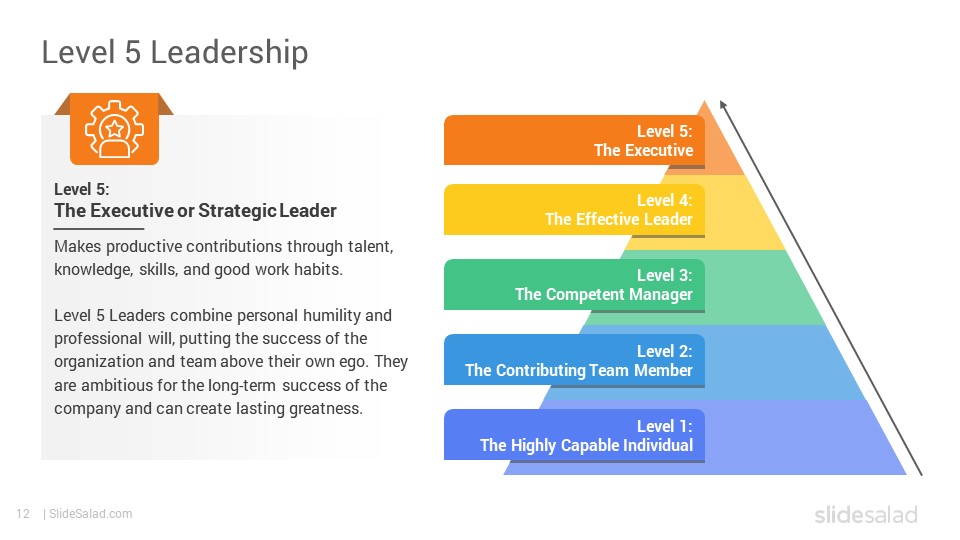 Level 5 Leadership

Level 5:
The Executive or Strategic Leader

Makes productive contributions through talent, knowledge, skills, and good work habits.

Level 5 Leaders combine personal humility and professional will, putting the success of the organization and team above their own ego. They are ambitious for the long-term success of the company and can create lasting greatness.

Level 5:
The Executive

Level 4:
The Effective Leader

Level 3:
The Competent Manager

Level 2:
The Contributing Team Member

Level 1:
The Highly Capable Individual

12 | SlideSalad.com

slidesalad