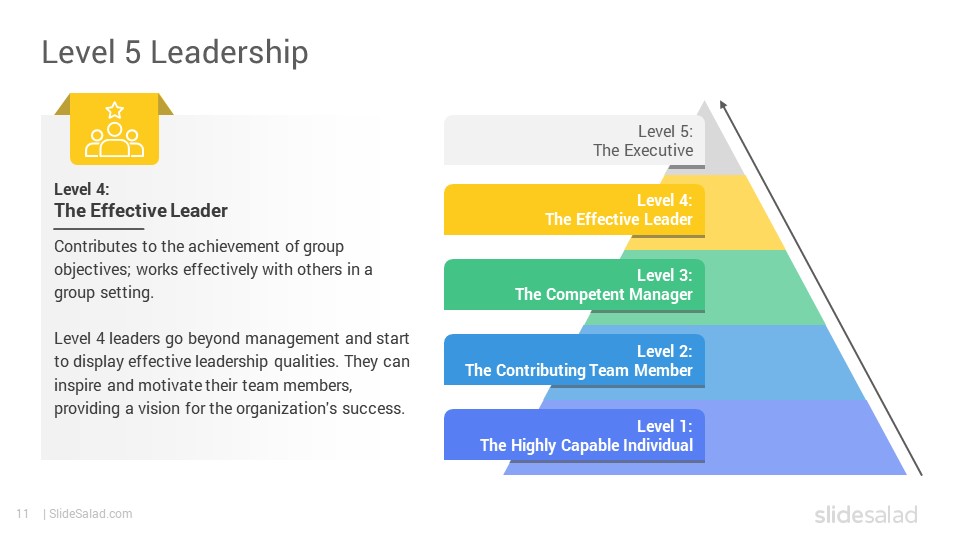 Level 5 Leadership

Level 4:
The Effective Leader

Contributes to the achievement of group objectives; works effectively with others in a group setting.

Level 4 leaders go beyond management and start to display effective leadership qualities. They can inspire and motivate their team members, providing a vision for the organization's success.

Level 5:
The Executive

Level 4:
The Effective Leader

Level 3:
The Competent Manager

Level 2:
The Contributing Team Member

Level 1:
The Highly Capable Individual

11 | SlideSalad.com

slidesalad