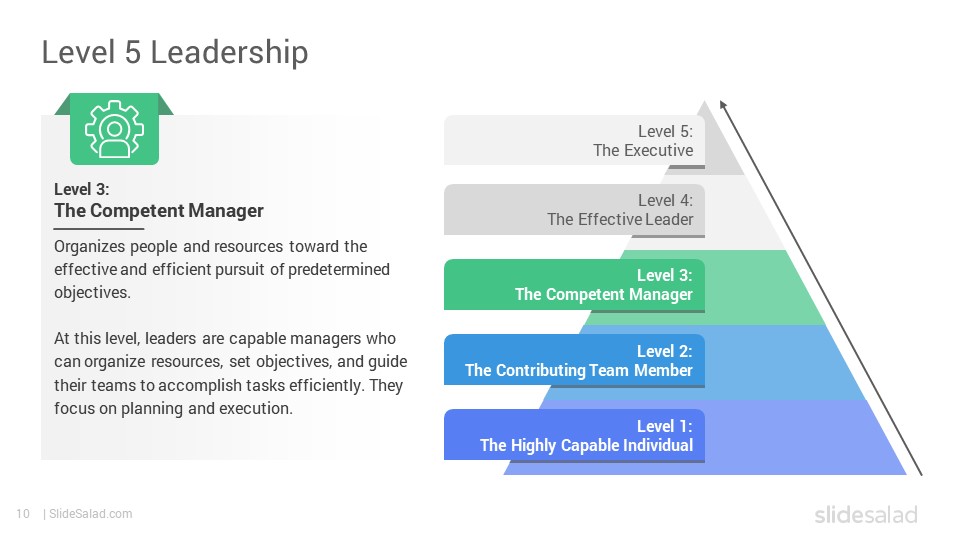 Level 5 Leadership

Level 3:
The Competent Manager

Organizes people and resources toward the effective and efficient pursuit of predetermined objectives.

At this level, leaders are capable managers who can organize resources, set objectives, and guide their teams to accomplish tasks efficiently. They focus on planning and execution.

Level 5:
The Executive

Level 4:
The Effective Leader

Level 3:
The Competent Manager

Level 2:
The Contributing Team Member

Level 1:
The Highly Capable Individual

10 | SlideSalad.com

slidesalad