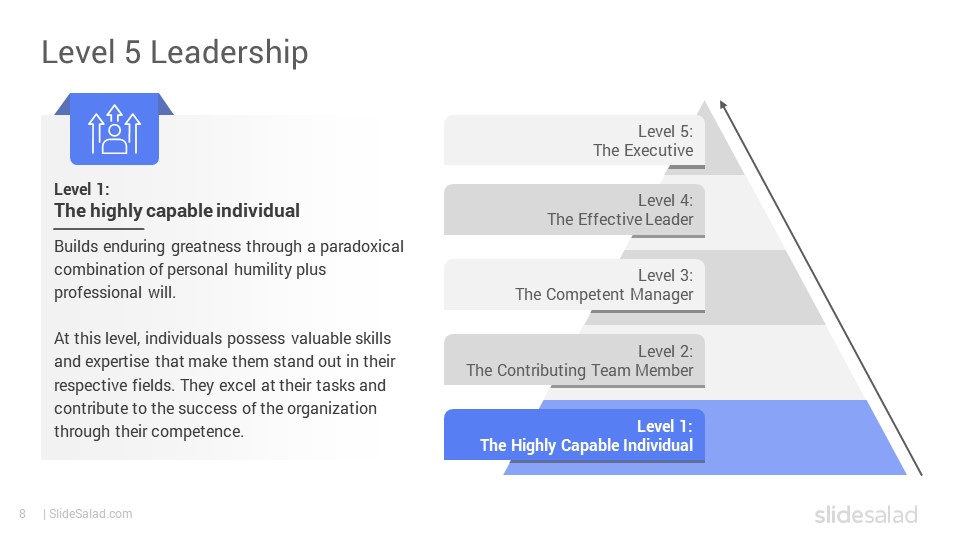 Level 5 Leadership

Level 1:
The highly capable individual

Builds enduring greatness through a paradoxical combination of personal humility plus professional will.

At this level, individuals possess valuable skills and expertise that make them stand out in their respective fields. They excel at their tasks and contribute to the success of the organization through their competence.

Level 5:
The Executive

Level 4:
The Effective Leader

Level 3:
The Competent Manager

Level 2:
The Contributing Team Member

Level 1:
The Highly Capable Individual

8 | SlideSalad.com

slidesalad