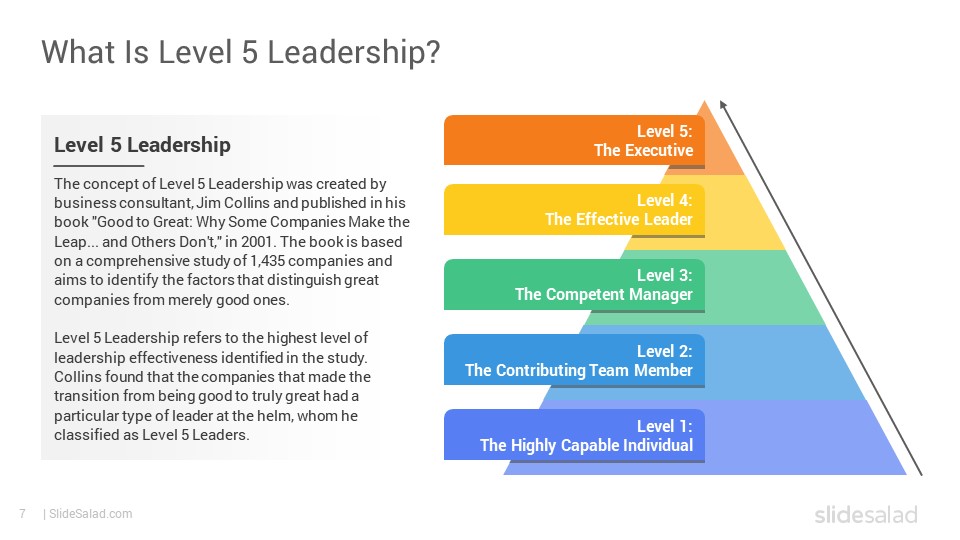 What Is Level 5 Leadership?

Level 5 Leadership

The concept of Level 5 Leadership was created by business consultant, Jim Collins and published in his book "Good to Great: Why Some Companies Make the Leap... and Others Don't," in 2001. The book is based on a comprehensive study of 1,435 companies and aims to identify the factors that distinguish great companies from merely good ones.

Level 5 Leadership refers to the highest level of leadership effectiveness identified in the study. Collins found that the companies that made the transition from being good to truly great had a particular type of leader at the helm, whom he classified as Level 5 Leaders.

Level 5:
The Executive

Level 4:
The Effective Leader

Level 3:
The Competent Manager

Level 2:
The Contributing Team Member

Level 1:
The Highly Capable Individual

7 | SlideSalad.com

slidesalad