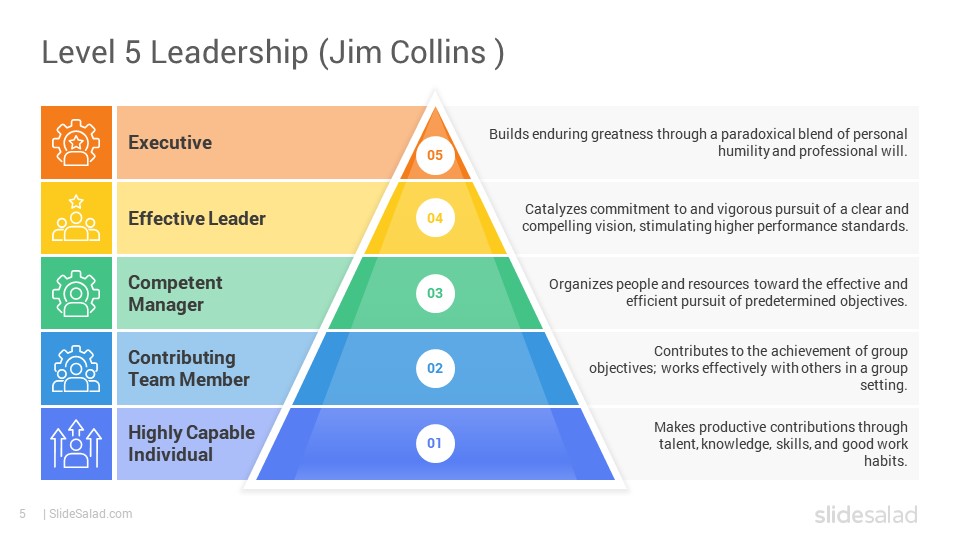 Level 5 Leadership (Jim Collins )

Executive

05

Builds enduring greatness through a paradoxical blend of personal humility and professional will.

Effective Leader

04

Catalyzes commitment to and vigorous pursuit of a clear and compelling vision, stimulating higher performance standards.

Competent Manager

03

Organizes people and resources toward the effective and efficient pursuit of predetermined objectives.

Contributing Team Member

02

Contributes to the achievement of group objectives; works effectively with others in a group setting.

Highly Capable Individual

01

Makes productive contributions through talent, knowledge, skills, and good work habits.

5 | SlideSalad.com

slidesalad