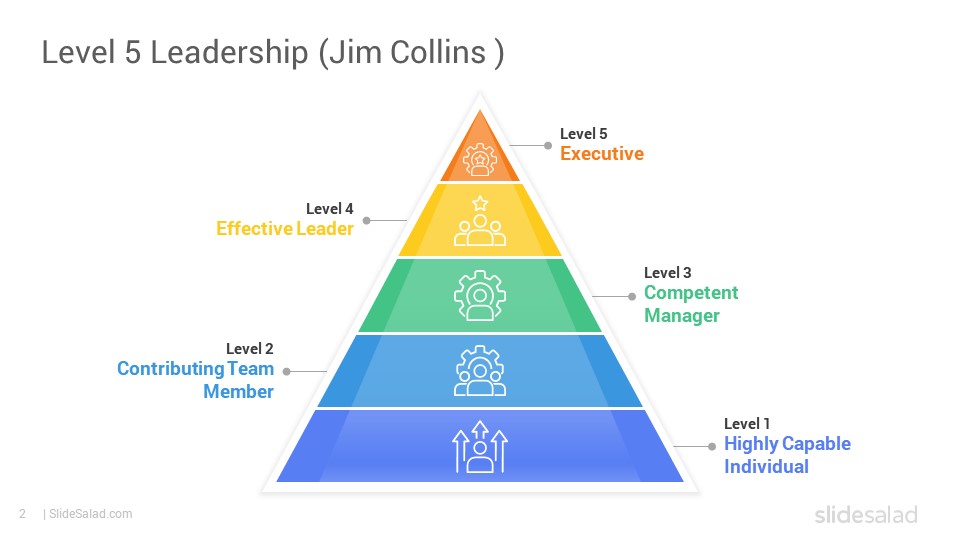 Level 5 Leadership (Jim Collins )

Level 5
Executive

Level 4
Effective Leader

Level 3
Competent Manager

Level 2
Contributing Team Member

Level 1
Highly Capable Individual

2 | SlideSalad.com

slidesalad