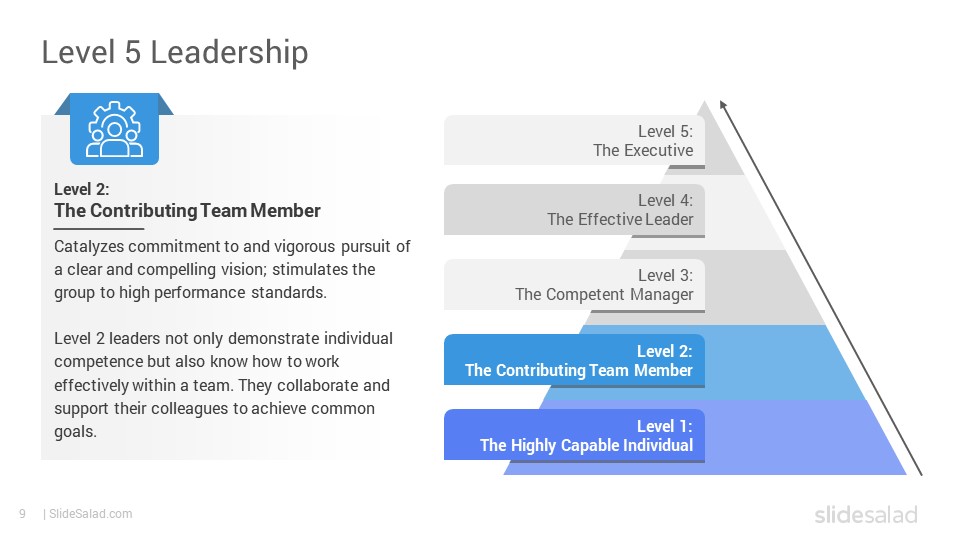 Level 5 Leadership

Level 2:
The Contributing Team Member

Catalyzes commitment to and vigorous pursuit of a clear and compelling vision; stimulates the group to high performance standards.

Level 2 leaders not only demonstrate individual competence but also know how to work effectively within a team. They collaborate and support their colleagues to achieve common goals.

Level 5:
The Executive

Level 4:
The Effective Leader

Level 3:
The Competent Manager

Level 2:
The Contributing Team Member

Level 1:
The Highly Capable Individual

9 | SlideSalad.com

slidesalad