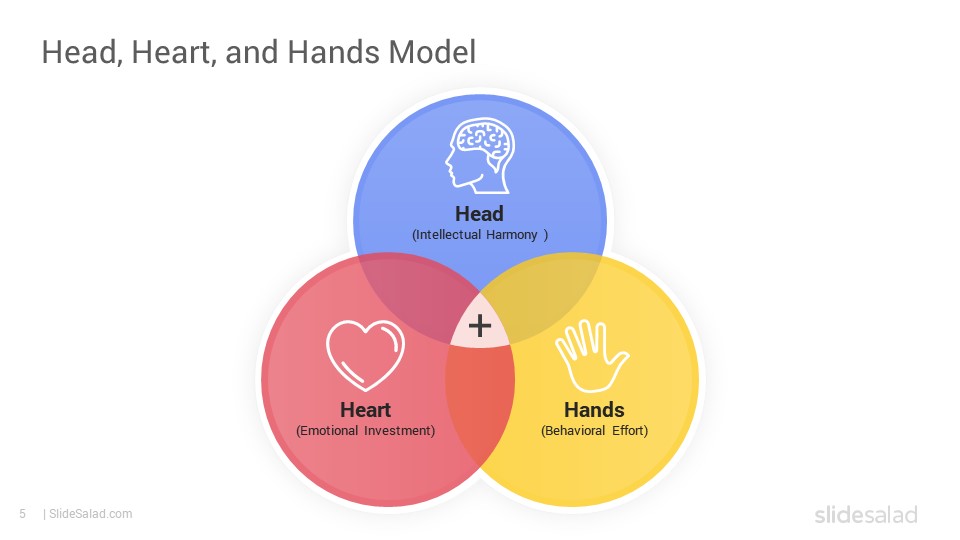 Head, Heart, and Hands Model

Head
(Intellectual Harmony )

+

Heart
(Emotional Investment)

Hands
(Behavioral Effort)

5 | SlideSalad.com

slidesalad