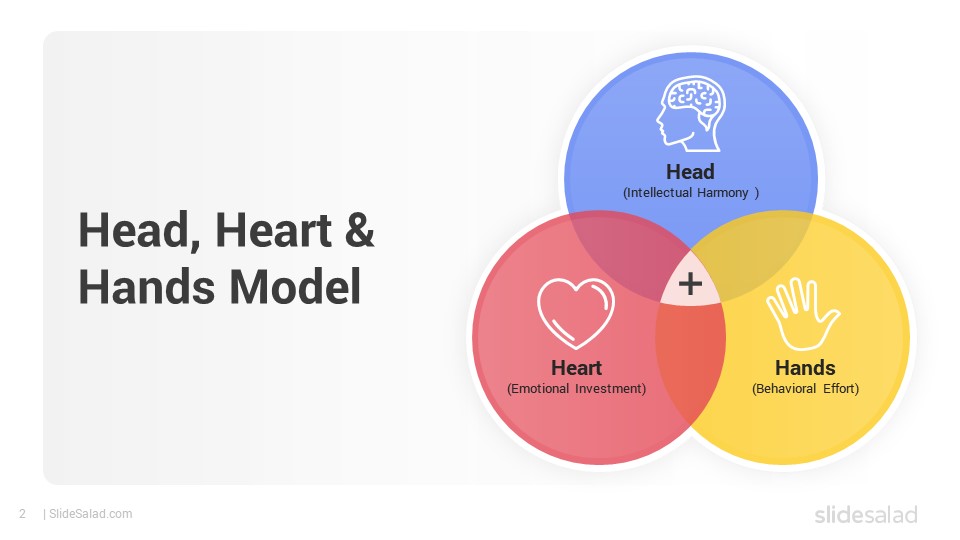 Head, Heart & Hands Model

Head
(Intellectual Harmony )

+

Heart
(Emotional Investment)

Hands
(Behavioral Effort)

2 | SlideSalad.com

slidesalad