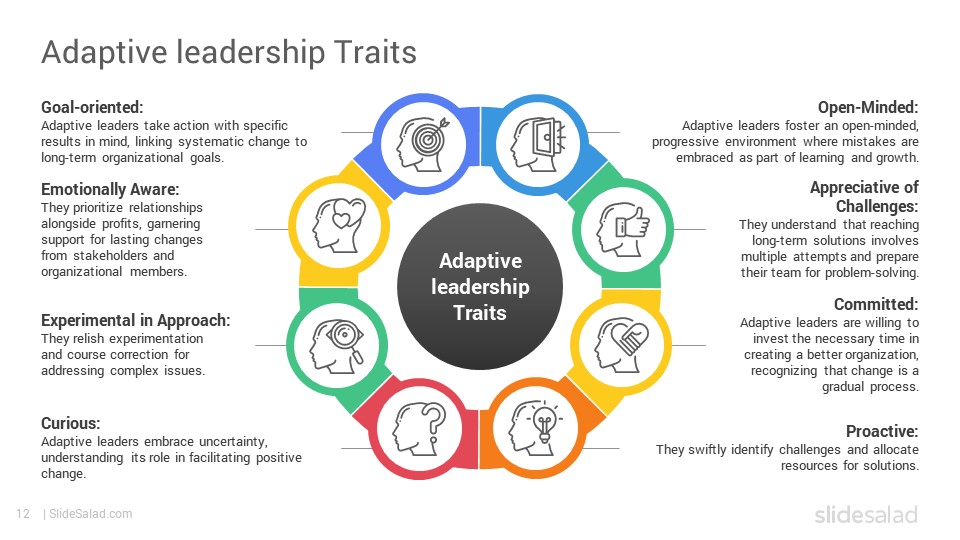 Adaptive leadership Traits

Goal-oriented:
Adaptive leaders take action with specific results in mind, linking systematic change to long-term organizational goals.

Emotionally Aware:
They prioritize relationships alongside profits, garnering support for lasting changes from stakeholders and organizational members.

Experimental in Approach:
They relish experimentation and course correction for addressing complex issues.

Curious:
Adaptive leaders embrace uncertainty, understanding its role in facilitating positive change.

Adaptive leadership Traits

Open-Minded:
Adaptive leaders foster an open-minded, progressive environment where mistakes are embraced as part of learning and growth.

Appreciative of Challenges:
They understand that reaching long-term solutions involves multiple attempts and prepare their team for problem-solving.

Committed:
Adaptive leaders are willing to invest the necessary time in creating a better organization, recognizing that change is a gradual process.

Proactive:
They swiftly identify challenges and allocate resources for solutions.

12 | SlideSalad.com

slidesalad