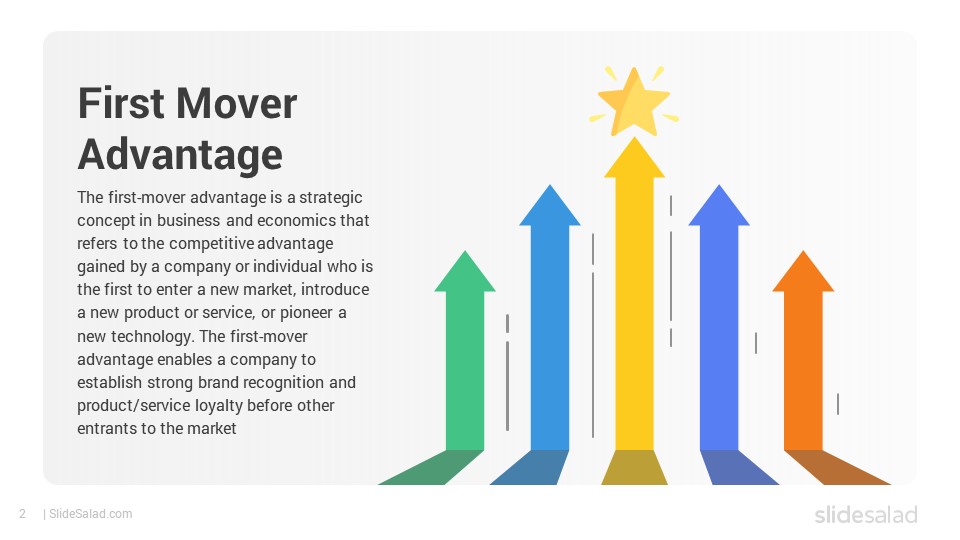 First Mover Advantage

The first-mover advantage is a strategic concept in business and economics that refers to the competitive advantage gained by a company or individual who is the first to enter a new market, introduce a new product or service, or pioneer a new technology. The first-mover advantage enables a company to establish strong brand recognition and product/service loyalty before other entrants to the market

2 | SlideSalad.com

slidesalad