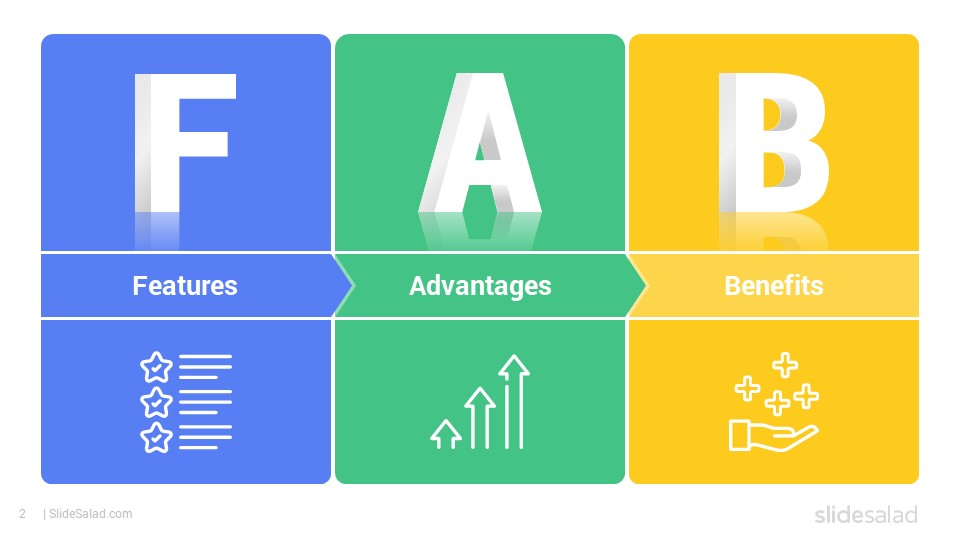 F
A
B
Features
Advantages
Benefits

2 | SlideSalad.com
slidesalad