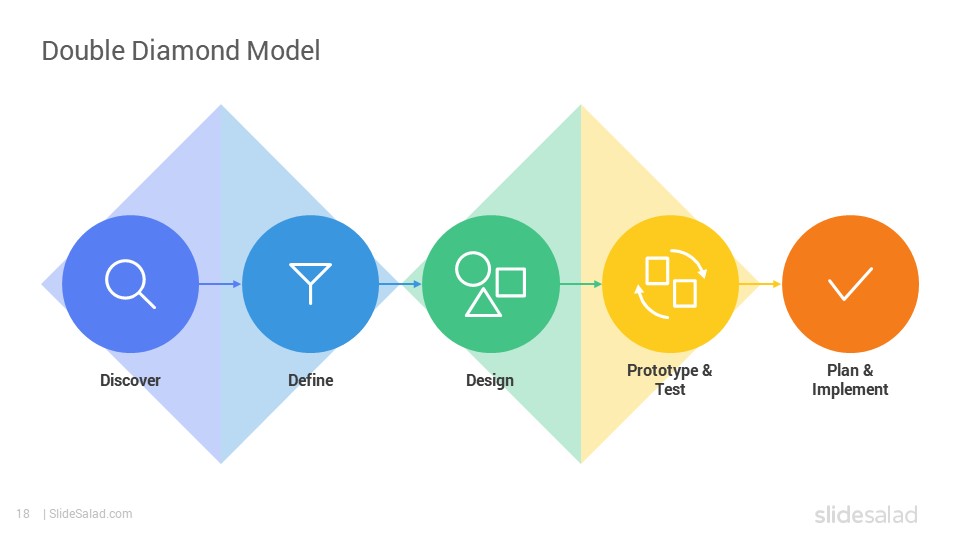 Double Diamond Model

Discover

Define

Design

Prototype & Test

Plan & Implement

18 | SlideSalad.com

slidesalad