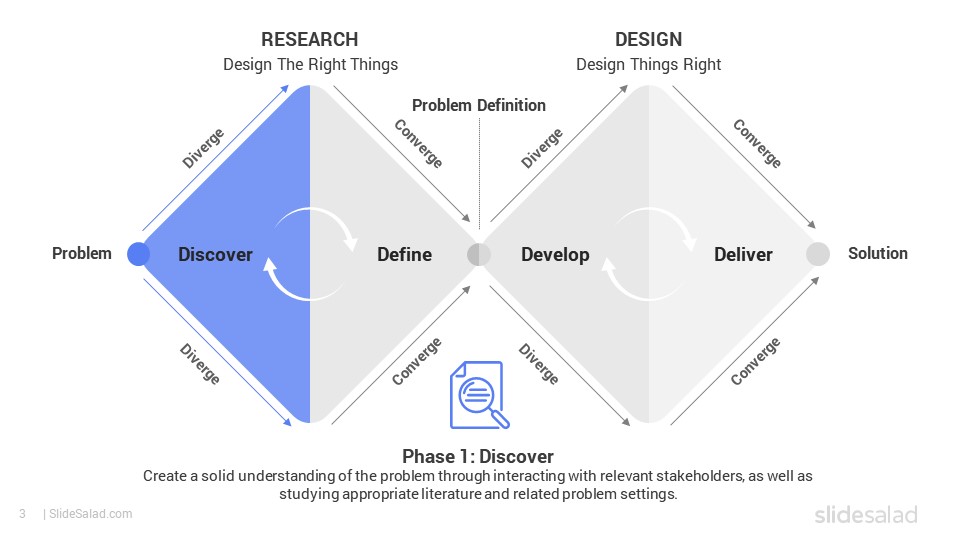 RESEARCH
Design The Right Things

DESIGN
Design Things Right

Problem Definition

Diverge

Converge

Diverge

Converge

Problem

Discover

Define

Develop

Deliver

Solution

Diverge

Converge

Diverge

Converge

Phase 1: Discover
Create a solid understanding of the problem through interacting with relevant stakeholders, as well as studying appropriate literature and related problem settings.

3 | SlideSalad.com

slidesalad