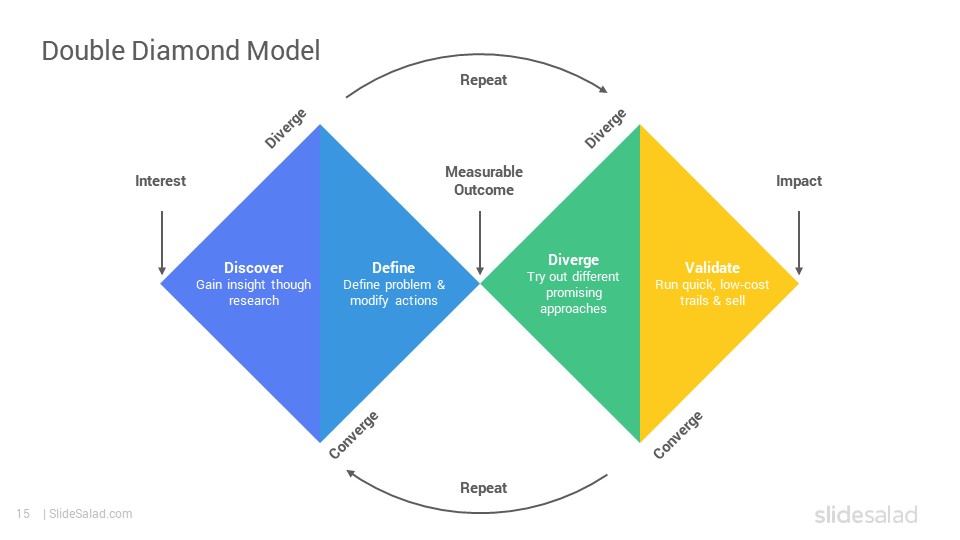 Double Diamond Model

Repeat

Diverge

Diverge

Interest

Measurable Outcome

Impact

Discover
Gain insight though research

Define
Define problem & modify actions

Diverge
Try out different promising approaches

Validate
Run quick, low-cost trails & sell

Converge

Converge

Repeat

15 | SlideSalad.com

slidesalad