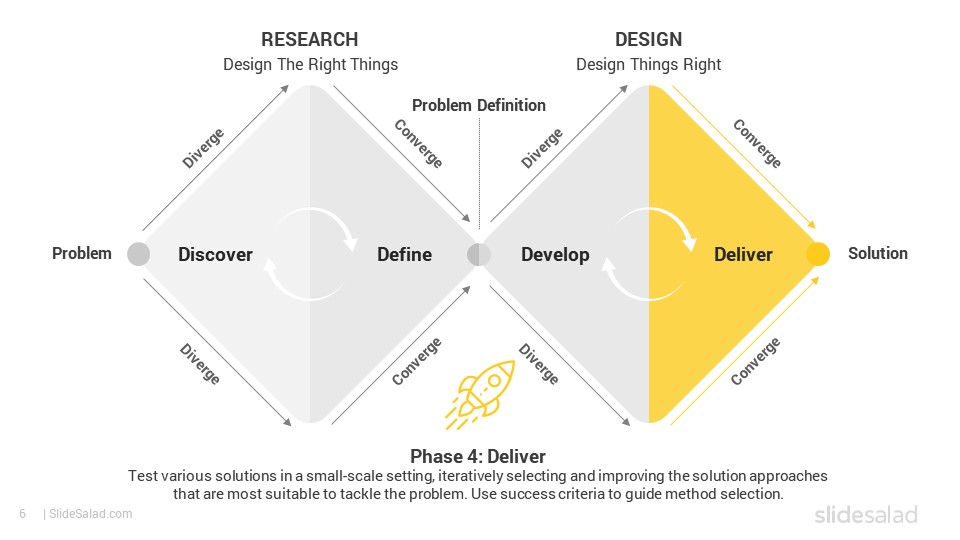 RESEARCH
Design The Right Things

DESIGN
Design Things Right

Problem Definition

Diverge

Converge

Diverge

Converge

Problem

Discover

Define

Develop

Deliver

Solution

Diverge

Converge

Diverge

Converge

Phase 4: Deliver
Test various solutions in a small-scale setting, iteratively selecting and improving the solution approaches that are most suitable to tackle the problem. Use success criteria to guide method selection.

6 | SlideSalad.com

slidesalad