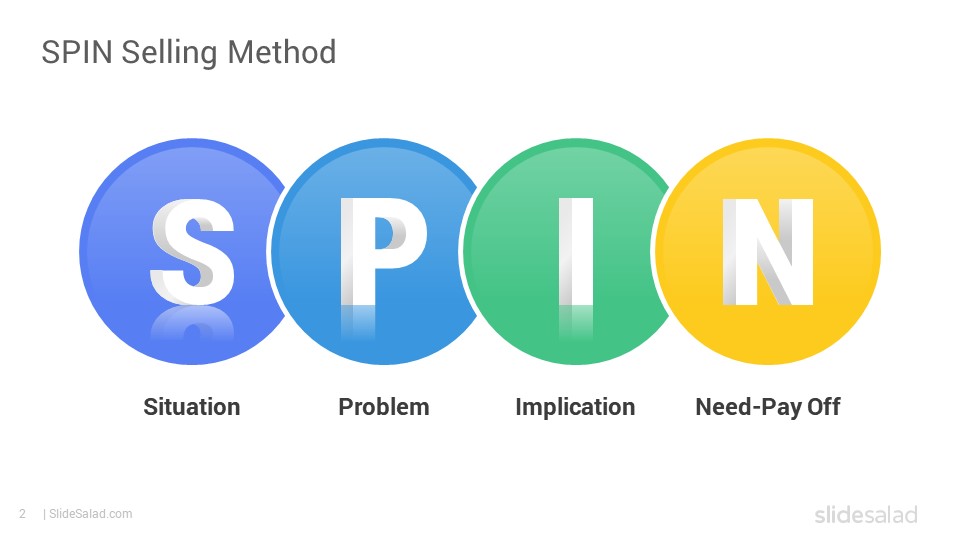 SPIN Selling Method

S P I N

Situation

Problem

Implication

Need-Pay Off

2 | SlideSalad.com

slidesalad