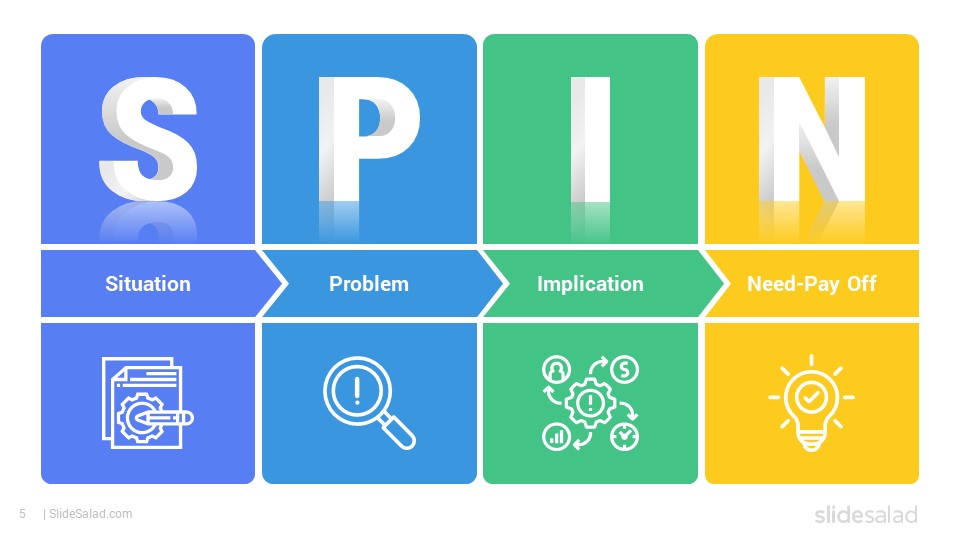 S P I N

Situation

Problem

Implication

Need-Pay Off

5 | SlideSalad.com

slidesalad