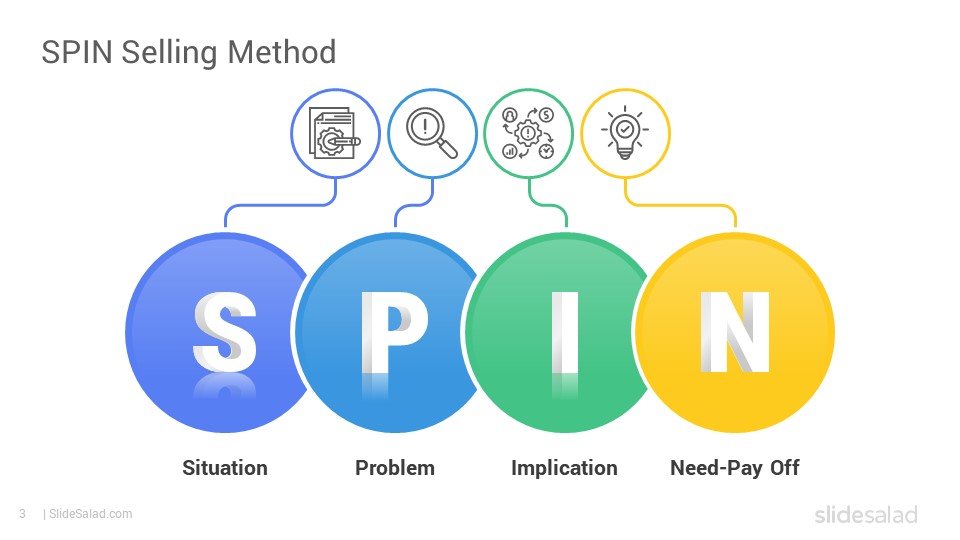 SPIN Selling Method

S P I N

Situation

Problem

Implication

Need-Pay Off

3 | SlideSalad.com

slidesalad