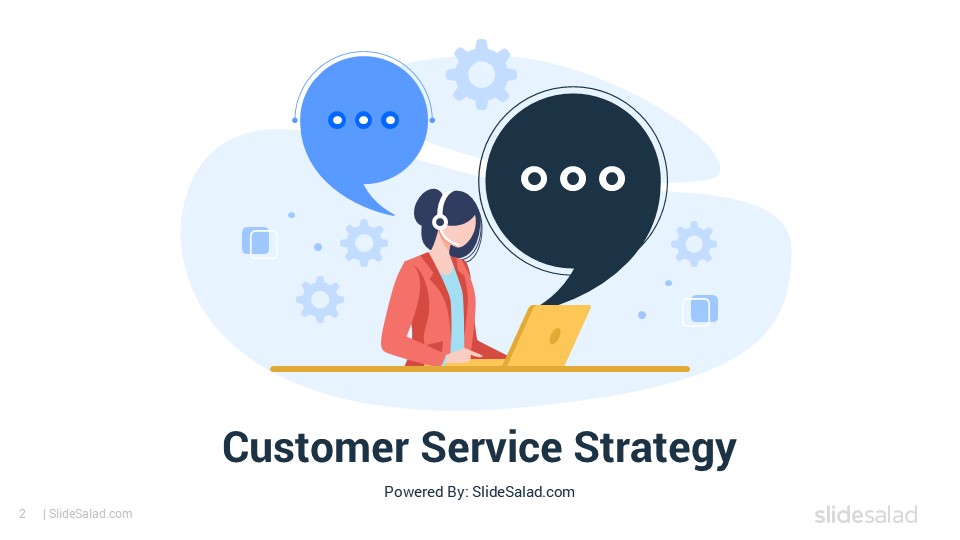 Customer Service Strategy

Powered By: SlideSalad.com

2 | SlideSalad.com

slidesalad