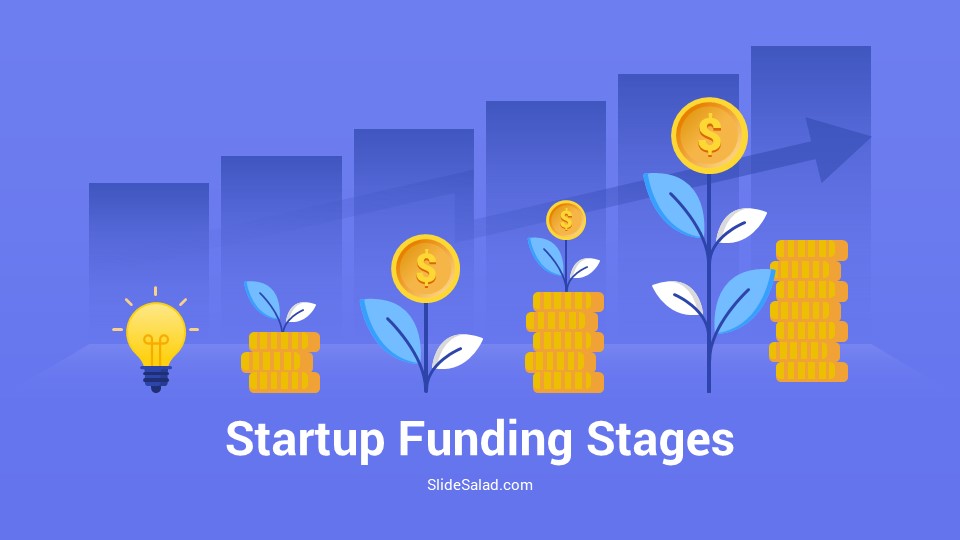 $
$
$
Startup Funding Stages
SlideSalad.com