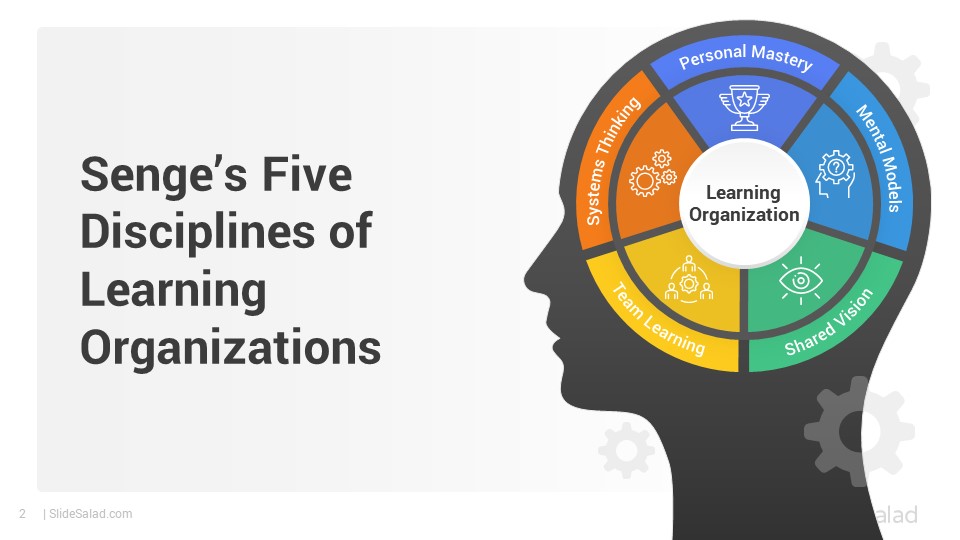 Senge's Five Disciplines of Learning Organizations

Personal Mastery

Mental Models

Shared Vision

Team Learning

Systems Thinking

Learning Organization

2 | SlideSalad.com

alad