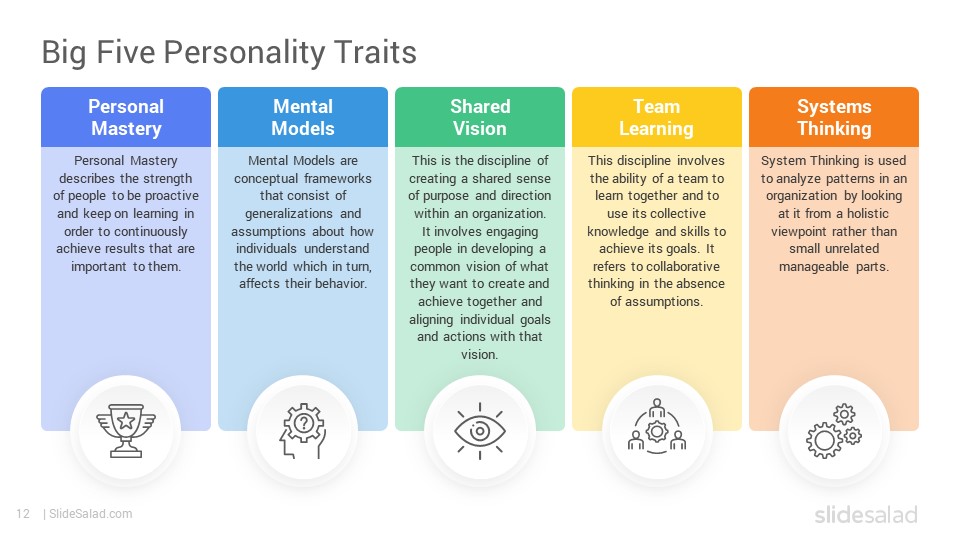 Big Five Personality Traits

Personal Mastery

Personal Mastery describes the strength of people to be proactive and keep on learning in order to continuously achieve results that are important to them.

Mental Models

Mental Models are conceptual frameworks that consist of generalizations and assumptions about how individuals understand the world which in turn, affects their behavior.

Shared Vision

This is the discipline of creating a shared sense of purpose and direction within an organization. It involves engaging people in developing a common vision of what they want to create and achieve together and aligning individual goals and actions with that vision.

Team Learning

This discipline involves the ability of a team to learn together and to use its collective knowledge and skills to achieve its goals. It refers to collaborative thinking in the absence of assumptions.

Systems Thinking

System Thinking is used to analyze patterns in an organization by looking at it from a holistic viewpoint rather than small unrelated manageable parts.

12 | SlideSalad.com

slidesalad