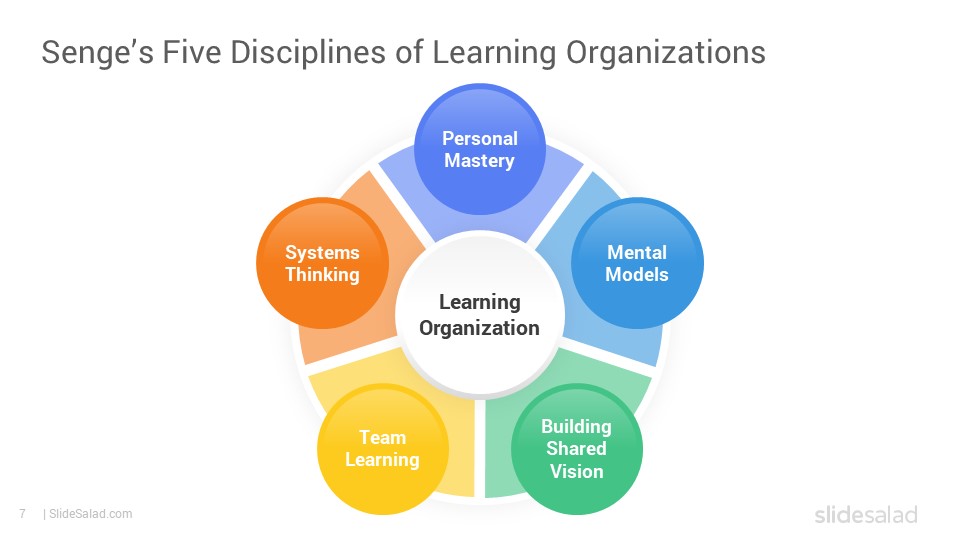 Senge's Five Disciplines of Learning Organizations

Personal Mastery

Mental Models

Building Shared Vision

Team Learning

Systems Thinking

Learning Organization

7 | SlideSalad.com

slidesalad